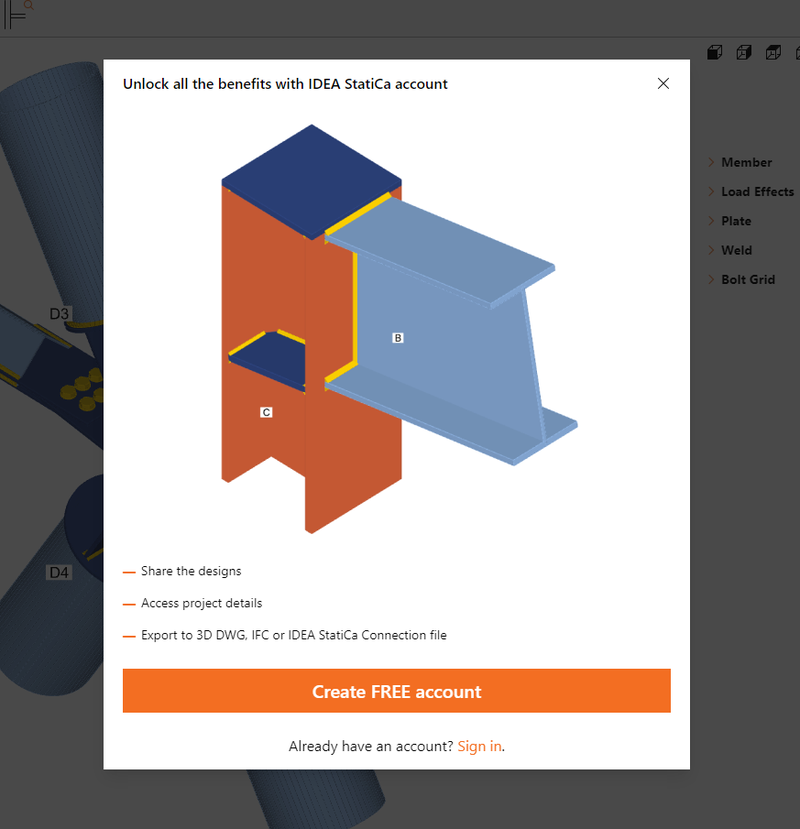 Unlock all the benefits with IDEA StatiCa account

B

C

— Share the designs

— Access project details

— Export to 3D DWG, IFC or IDEA StatiCa Connection file

Create FREE account

Already have an account? Sign in.

D3

D4

Member

Load Effects

Plate

Weld

Bolt Grid